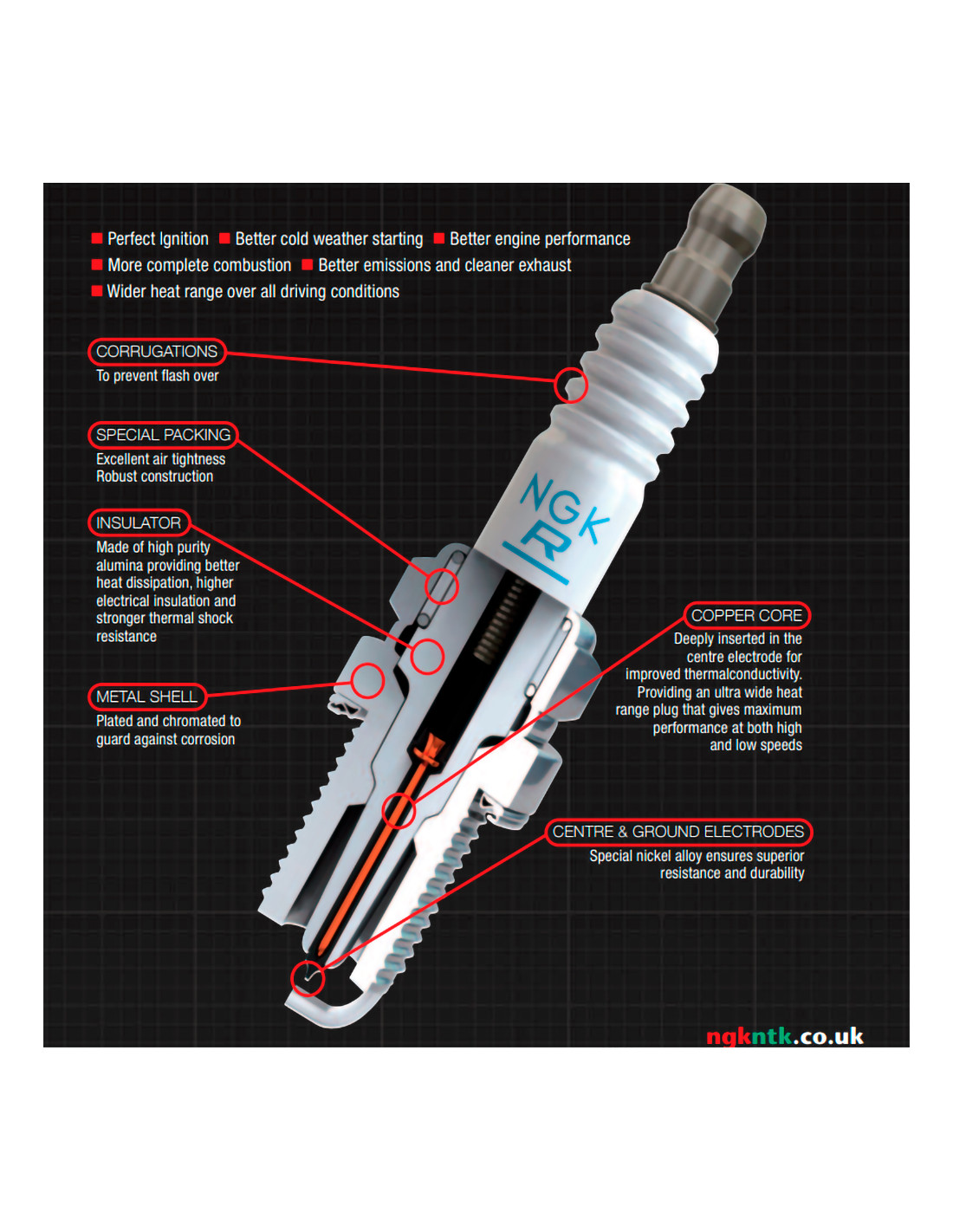 ■ Perfect Ignition ■ Better cold weather starting ■ Better engine performance
■ More complete combustion ■ Better emissions and cleaner exhaust
■ Wider heat range over all driving conditions

CORRUGATIONS
To prevent flash over

SPECIAL PACKING
Excellent air tightness
Robust construction

INSULATOR
Made of high purity alumina providing better heat dissipation, higher electrical insulation and stronger thermal shock resistance

METAL SHELL
Plated and chromated to guard against corrosion

NGK
R

COPPER CORE
Deeply inserted in the centre electrode for improved thermalconductivity. Providing an ultra wide heat range plug that gives maximum performance at both high and low speeds

CENTRE & GROUND ELECTRODES
Special nickel alloy ensures superior resistance and durability

ngkntk.co.uk